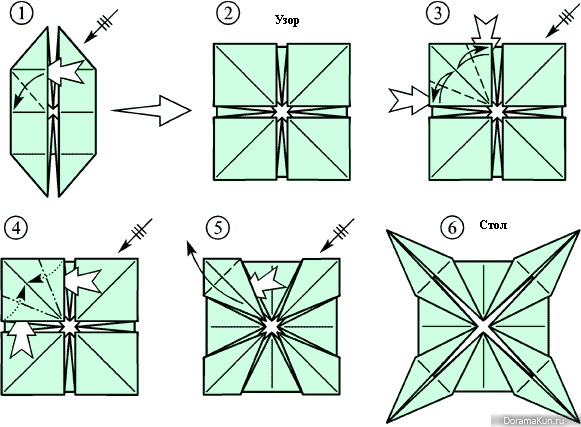 1

2 Узор

3

4

5

6 Стол

DoramaKun.ru